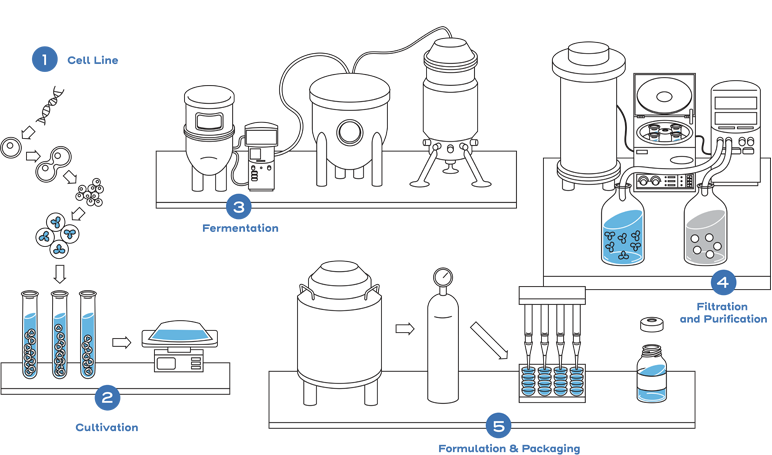 1 Cell Line

2 Cultivation

3 Fermentation

4 Filtration and Purification

5 Formulation & Packaging